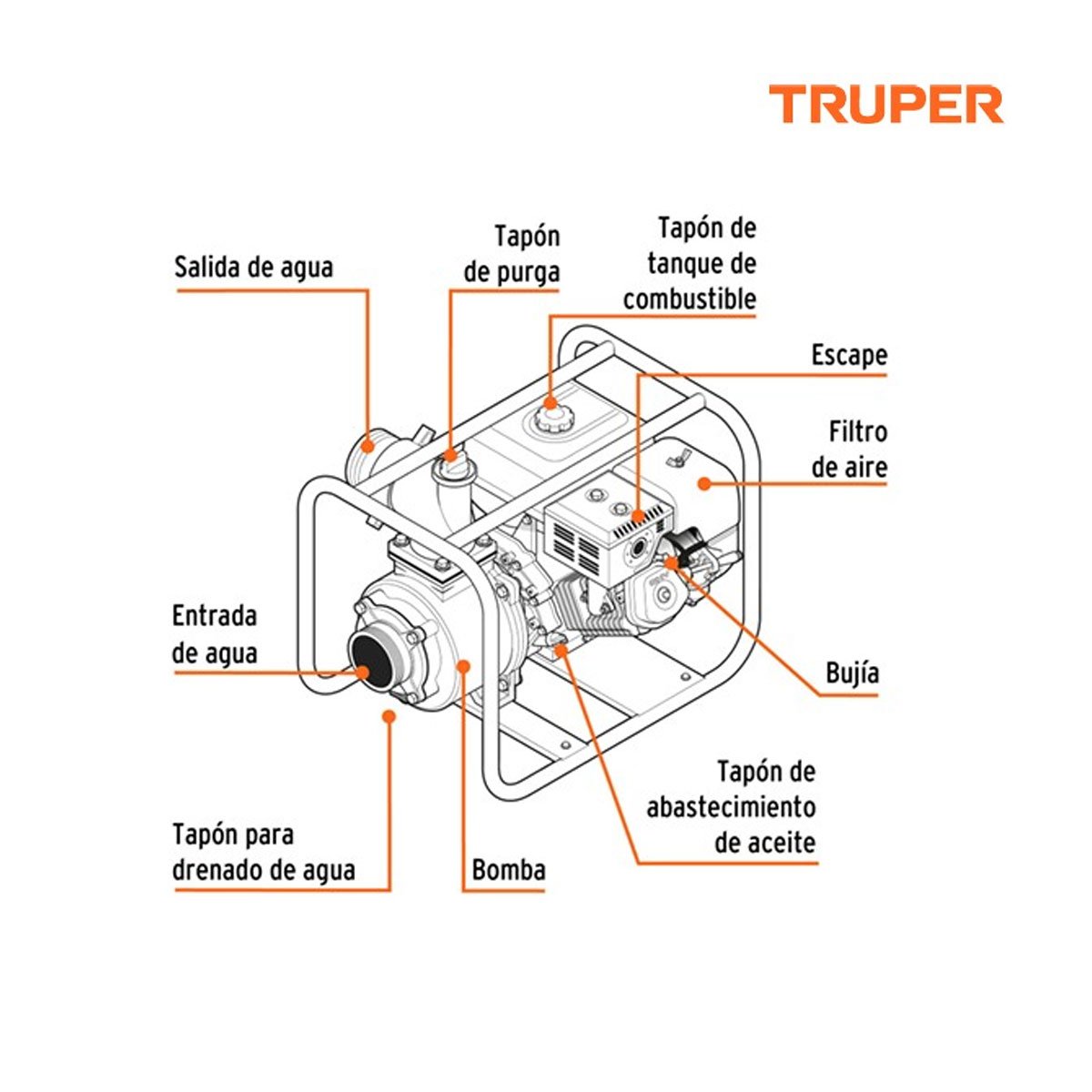 TRUPER

Salida de agua

Tapón de purga

Tapón de tanque de combustible

Escape

Filtro de aire

Entrada de agua

Bujía

Tapón de abastecimiento de aceite

Tapón para drenado de agua

Bomba